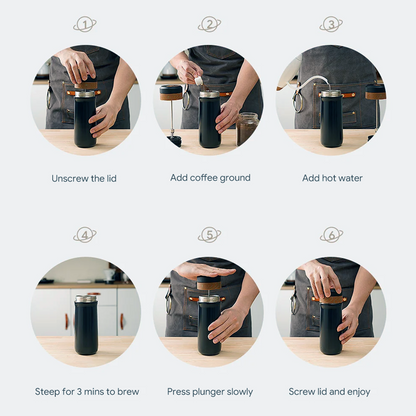 1

Unscrew the lid

2

Add coffee ground

3

Add hot water

4

Steep for 3 mins to brew

5

Press plunger slowly

6

Screw lid and enjoy